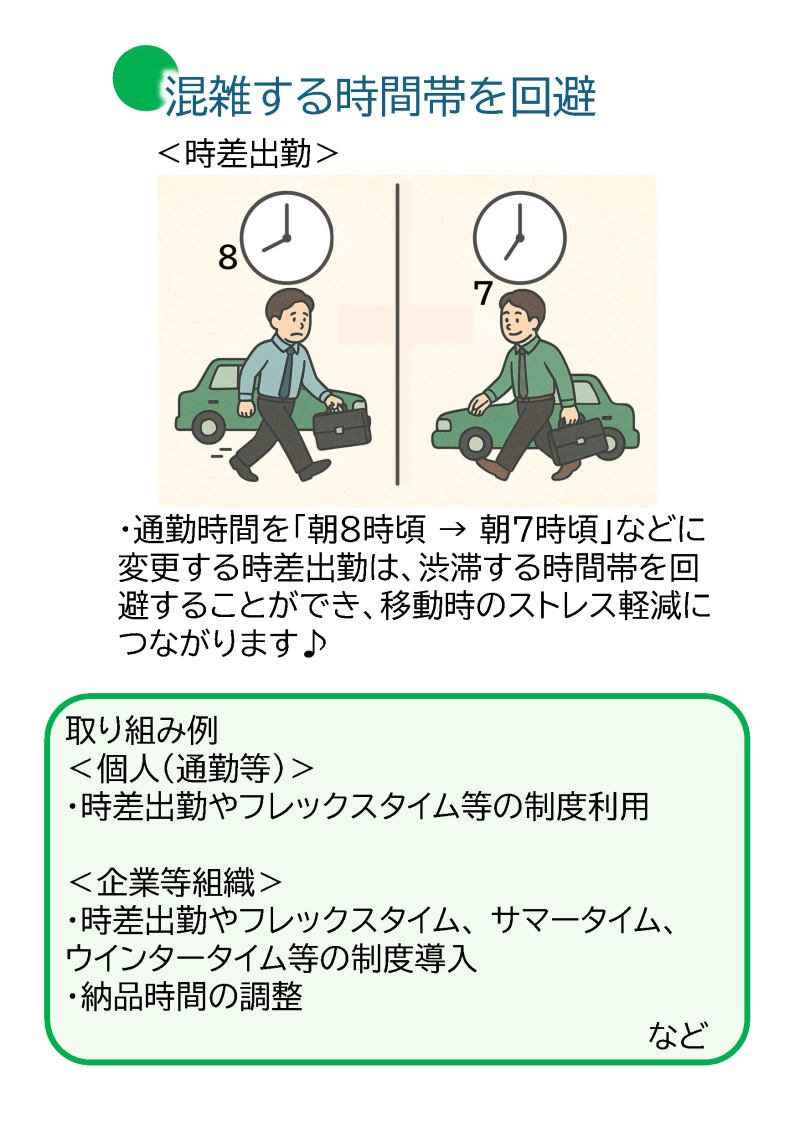 混雑する時間帯を回避

＜時差出勤＞

8

7

・通勤時間を「朝8時頃 → 朝7時頃」などに変更する時差出勤は、渋滞する時間帯を回避することができ、移動時のストレス軽減につながります♪

取り組み例
＜個人（通勤等）＞
・時差出勤やフレックスタイム等の制度利用

＜企業等組織＞
・時差出勤やフレックスタイム、サマータイム、ウインタータイム等の制度導入
・納品時間の調整

など